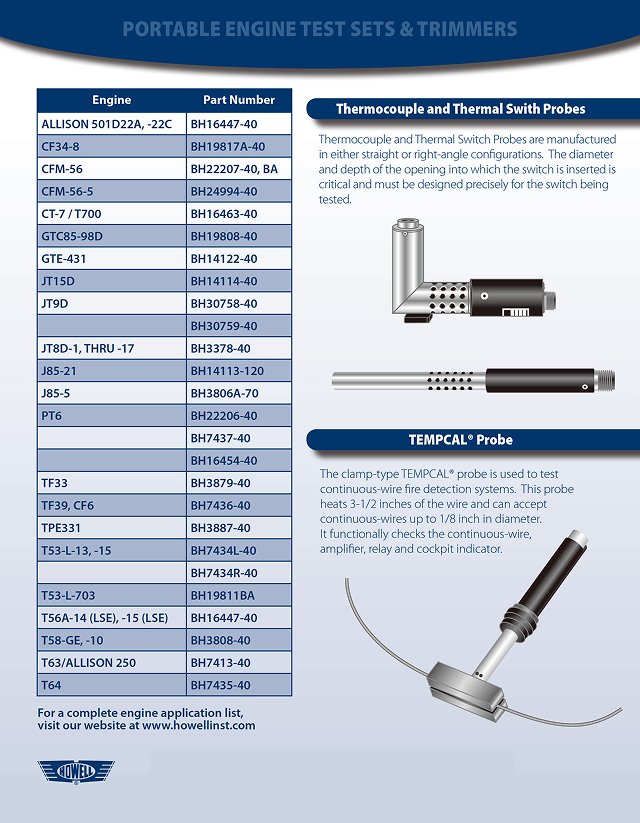 PORTABLE ENGINE TEST SETS & TRIMMERS

| Engine | Part Number |
|---|---|
| ALLISON 501D22A, -22C | BH16447-40 |
| CF34-8 | BH19817A-40 |
| CFM-56 | BH22207-40, BA |
| CFM-56-5 | BH24994-40 |
| CT-7 / T700 | BH16463-40 |
| GTC85-98D | BH19808-40 |
| GTE-431 | BH14122-40 |
| JT15D | BH14114-40 |
| JT9D | BH30758-40 |
| | BH30759-40 |
| JT8D-1, THRU -17 | BH3378-40 |
| J85-21 | BH14113-120 |
| J85-5 | BH3806A-70 |
| PT6 | BH22206-40 |
| | BH7437-40 |
| | BH16454-40 |
| TF33 | BH3879-40 |
| TF39, CF6 | BH7436-40 |
| TPE331 | BH3887-40 |
| T53-L-13, -15 | BH7434L-40 |
| | BH7434R-40 |
| T53-L-703 | BH19811BA |
| T56A-14 (LSE), -15 (LSE) | BH16447-40 |
| T58-GE, -10 | BH3808-40 |
| T63/ALLISON 250 | BH7413-40 |
| T64 | BH7435-40 |

For a complete engine application list, visit our website at www.howellinst.com

HOWELL

Thermocouple and Thermal Swith Probes

Thermocouple and Thermal Switch Probes are manufactured in either straight or right-angle configurations. The diameter and depth of the opening into which the switch is inserted is critical and must be designed precisely for the switch being tested.

TEMPCAL® Probe

The clamp-type TEMPCAL® probe is used to test continuous-wire fire detection systems. This probe heats 3-1/2 inches of the wire and can accept continuous-wires up to 1/8 inch in diameter. It functionally checks the continuous-wire, amplifier, relay and cockpit indicator.